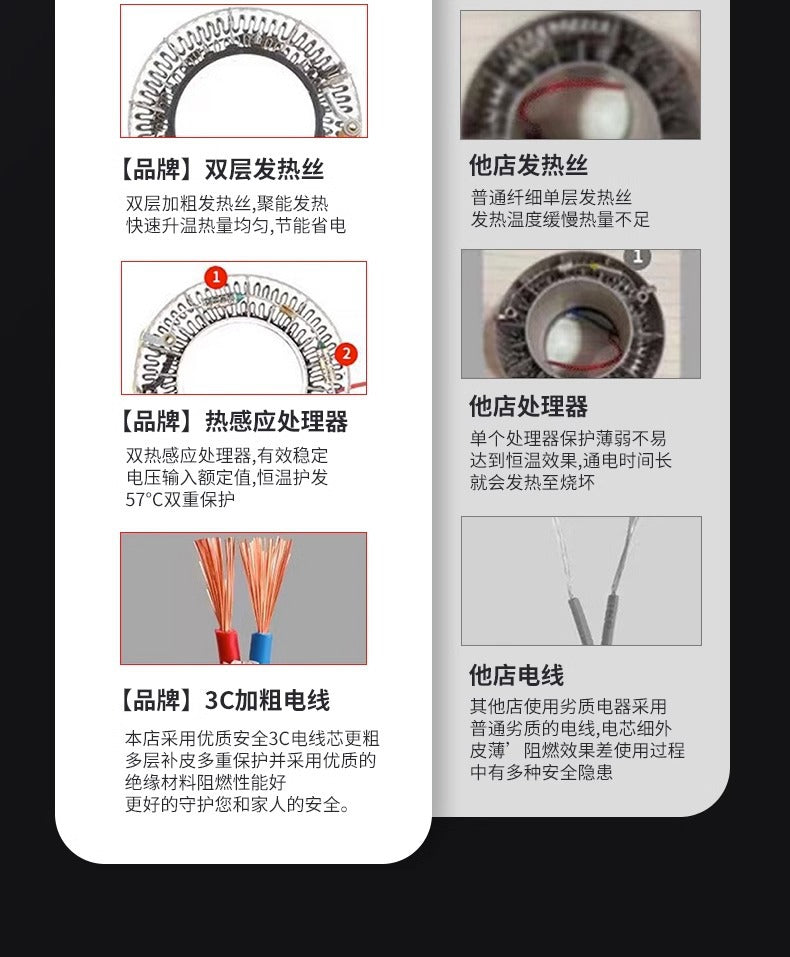 【品牌】双层发热丝

双层加粗发热丝,聚能发热
快速升温热量均匀,节能省电

1

2

【品牌】热感应处理器

双热感应处理器,有效稳定
电压输入额定值,恒温护发
57°C双重保护

【品牌】3C加粗电线

本店采用优质安全3C电线芯更粗
多层补皮多重保护并采用优质的
绝缘材料阻燃性能好
更好的守护您和家人的安全。

他店发热丝

普通纤细单层发热丝
发热温度缓慢热量不足

1

他店处理器

单个处理器保护薄弱不易
达到恒温效果,通电时间长
就会发热至烧坏

他店电线

其他店使用劣质电器采用
普通劣质的电线,电芯细外
皮薄’阻燃效果差使用过程
中有多种安全隐患